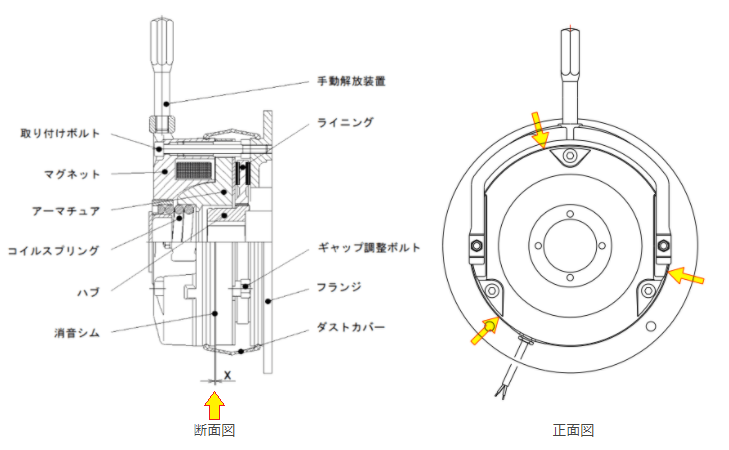 手動解放装置

取り付けボルト

ライニング

マグネット

アーマチュア

コイルスプリング

ギャップ調整ボルト

ハブ

フランジ

消音シム

ダストカバー

X

断面図

正面図